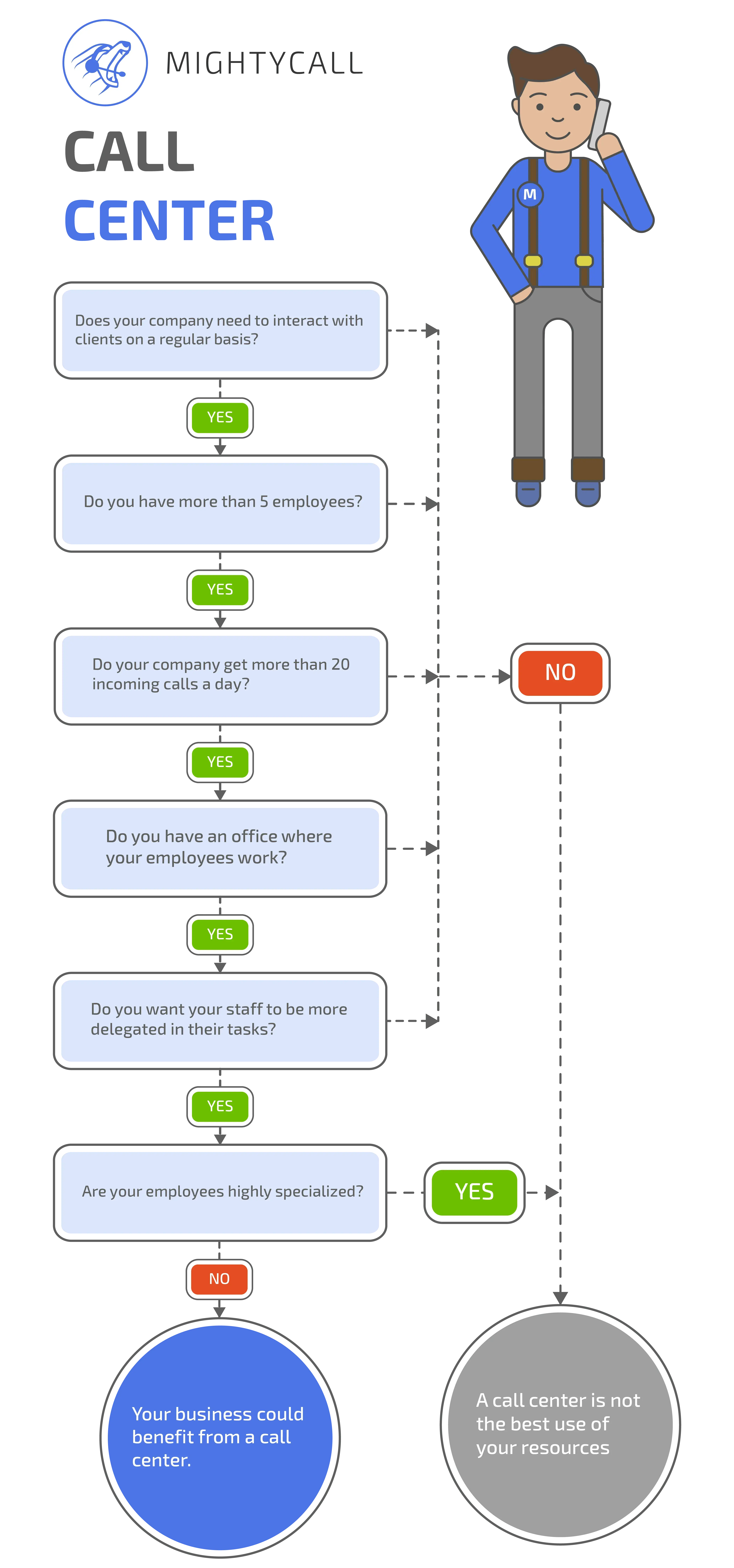 MIGHTYCALL

CALL
CENTER

M

Does your company need to interact with clients on a regular basis?

YES

Do you have more than 5 employees?

YES

Do your company get more than 20 incoming calls a day?

NO

YES

Do you have an office where your employees work?

YES

Do you want your staff to be more delegated in their tasks?

YES

Are your employees highly specialized?

YES

NO

Your business could benefit from a call center.

A call center is not the best use of your resources