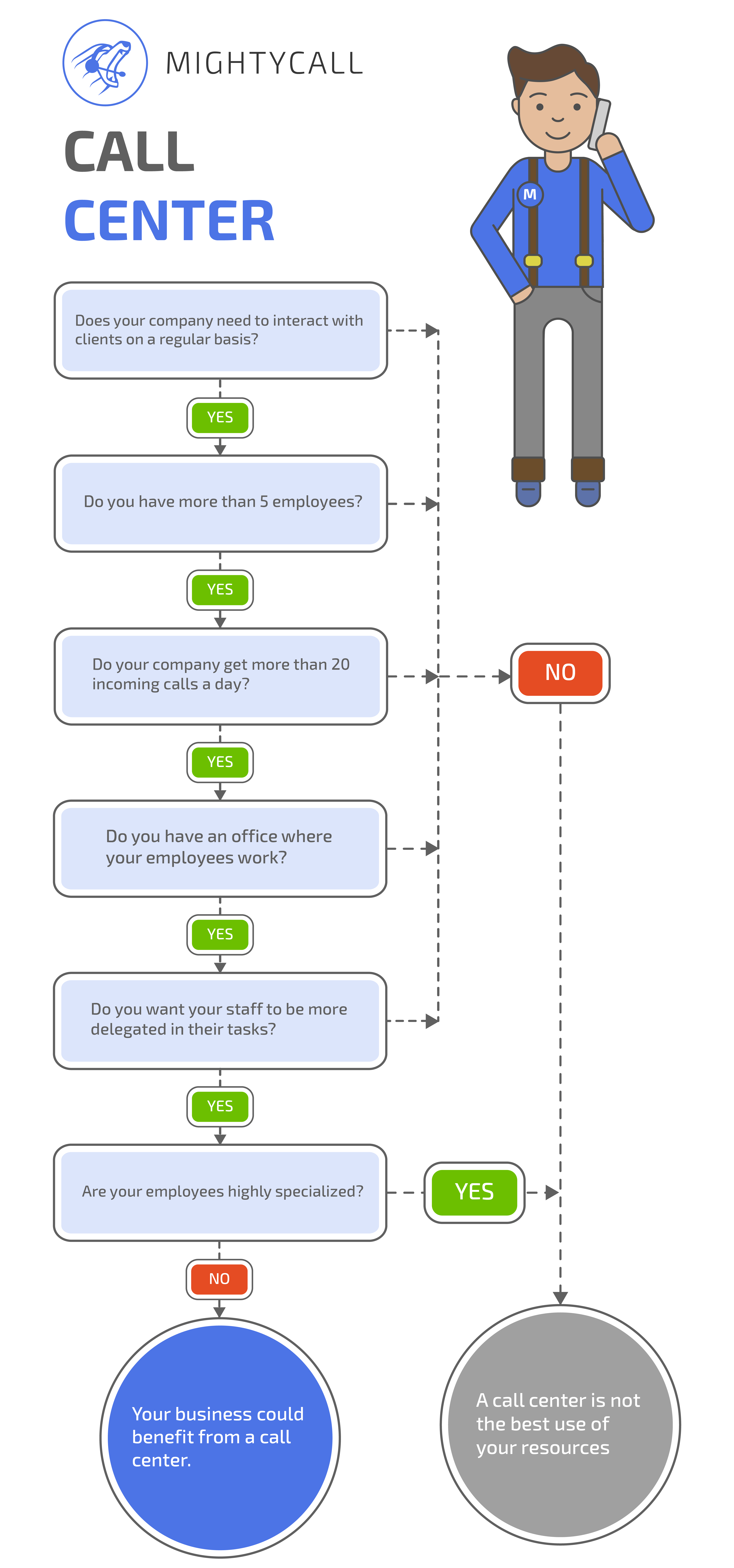 MIGHTYCALL

CALL
CENTER

M

Does your company need to interact with clients on a regular basis?

YES

Do you have more than 5 employees?

YES

Do your company get more than 20 incoming calls a day?

NO

YES

Do you have an office where your employees work?

YES

Do you want your staff to be more delegated in their tasks?

YES

Are your employees highly specialized?

YES

NO

Your business could benefit from a call center.

A call center is not the best use of your resources